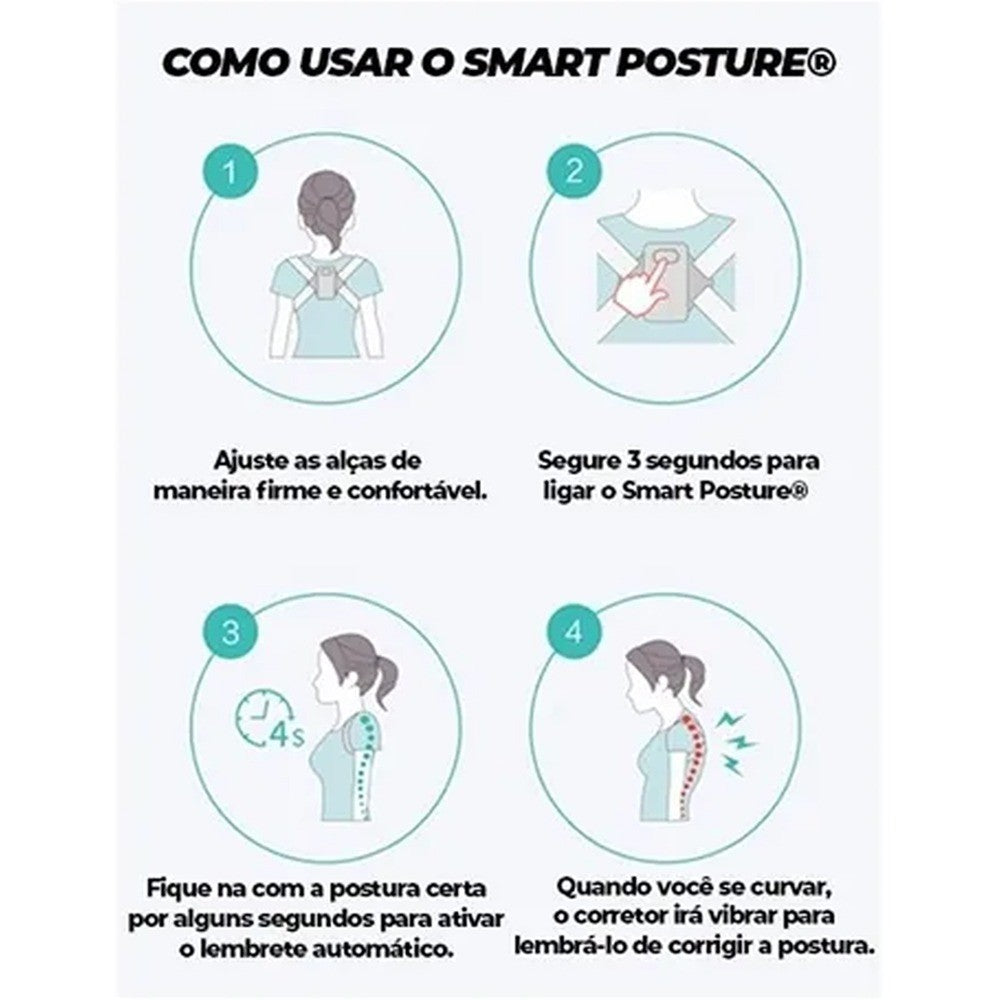 COMO USAR O SMART POSTURE®

1

Ajuste as alças de maneira firme e confortável.

2

Segure 3 segundos para ligar o Smart Posture®

3

4s

Fique na com a postura certa por alguns segundos para ativar o lembrete automático.

4

Quando você se curvar, o corretor irá vibrar para lembrá-lo de corrigir a postura.